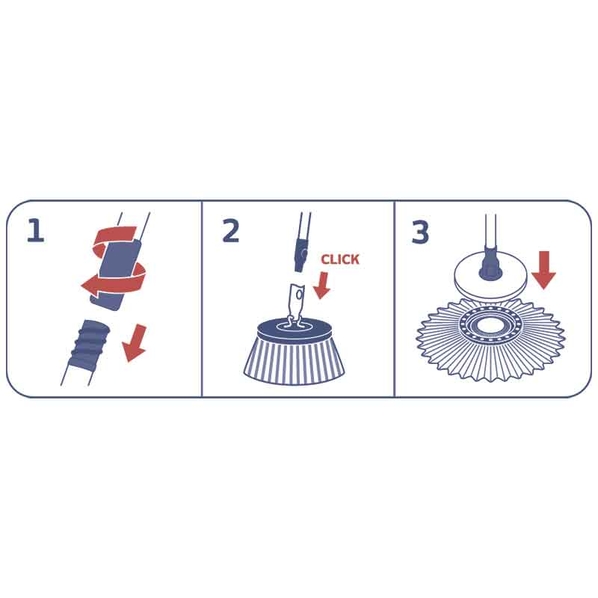 1

2

CLICK

3